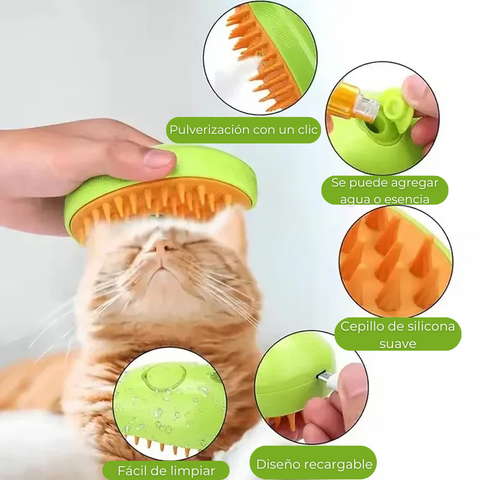 Pulverización con un clic

Se puede agregar agua o esencia

Cepillo de silicona suave

Fácil de limpiar

Diseño recargable